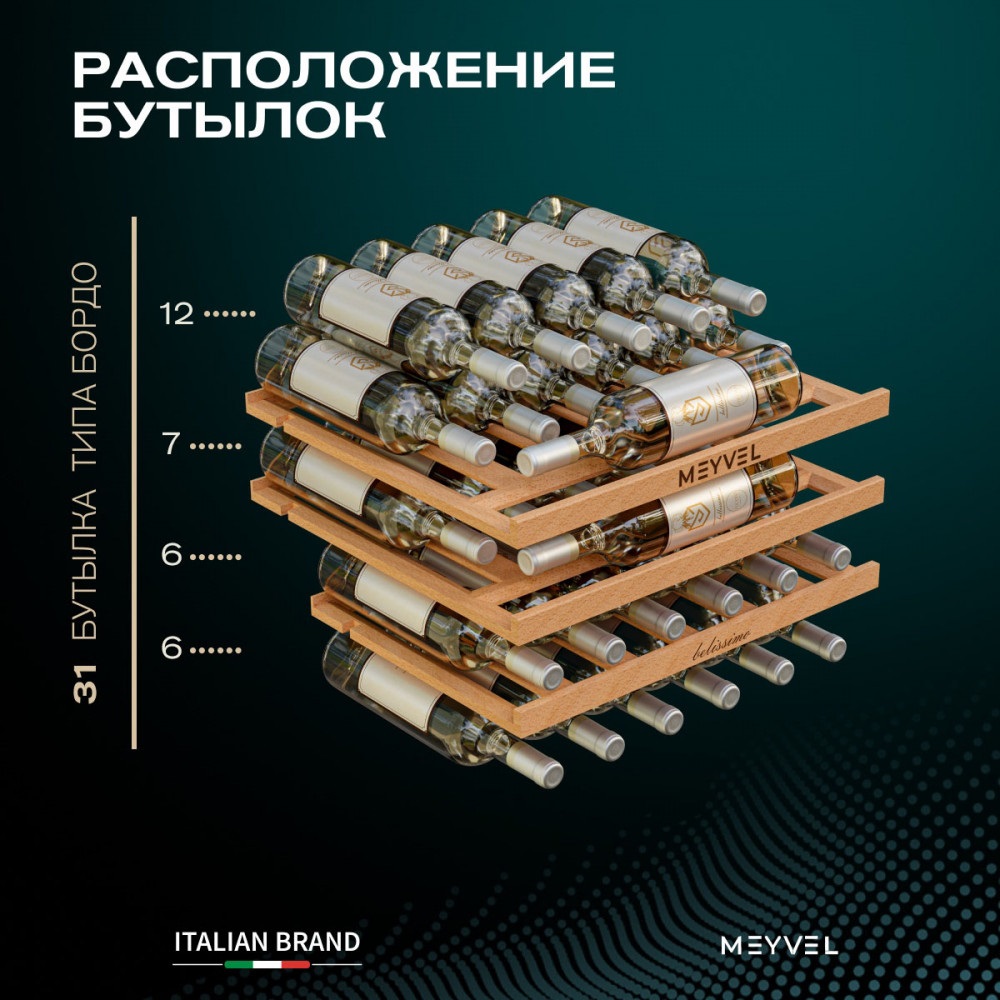 РАСПОЛОЖЕНИЕ БУТЫЛОК

31 БУТЫЛКА ТИПА БОРДО

12

7

6

6

MEYVEL

belissimo

ITALIAN BRAND

MEYVEL