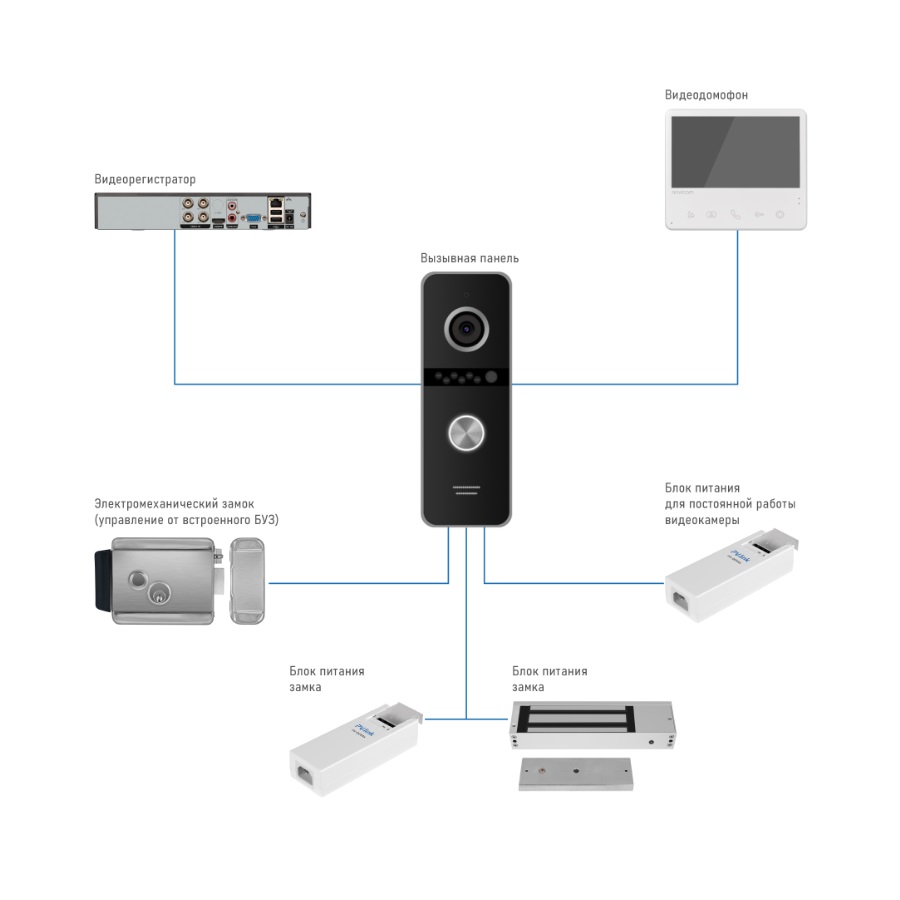 Видеодомофон

Видеорегистратор

Вызывная панель

Электромеханический замок (управление от встроенного БУЗ)

Блок питания для постоянной работы видеокамеры

Блок питания замка

Блок питания замка